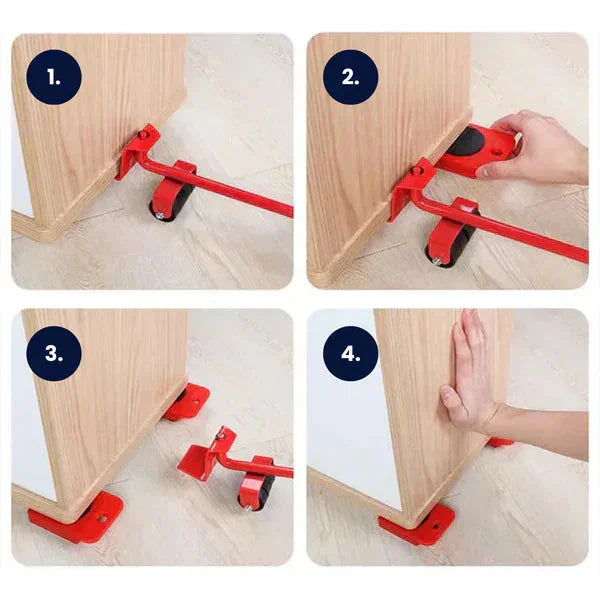 1.

2.

3.

4.